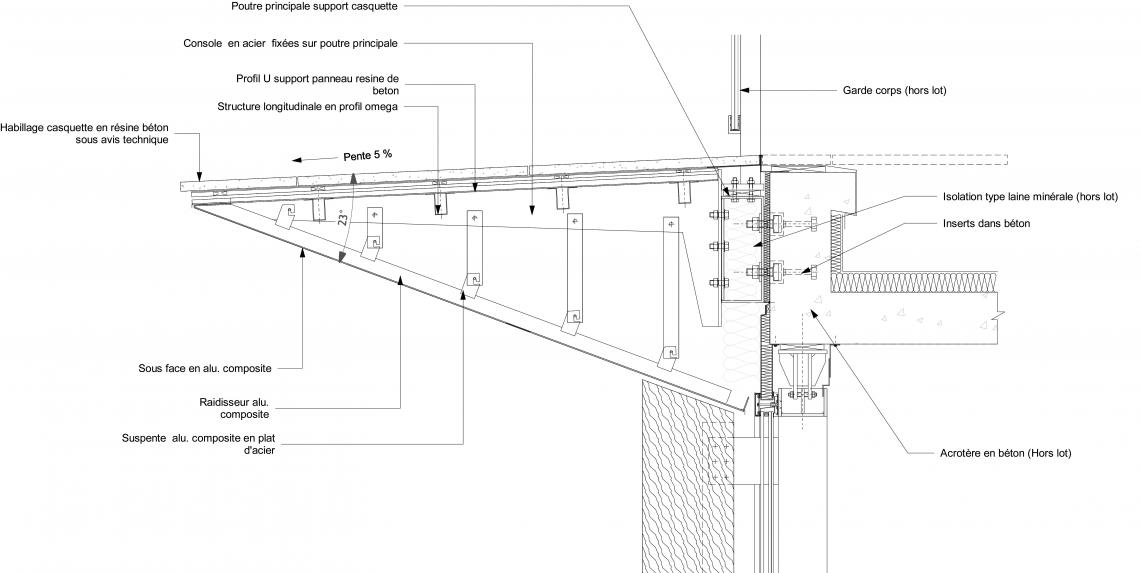 Poutre principale support casquette

Console en acier fixées sur poutre principale

Profil U support panneau resine de beton

Structure longitudinale en profil omega

Habillage casquette en résine béton sous avis technique

Pente 5 %

23°

Garde corps (hors lot)

Isolation type laine minérale (hors lot)

Inserts dans béton

Sous face en alu. composite

Raidisseur alu. composite

Suspente alu. composite en plat d'acier

Acrotère en béton (Hors lot)