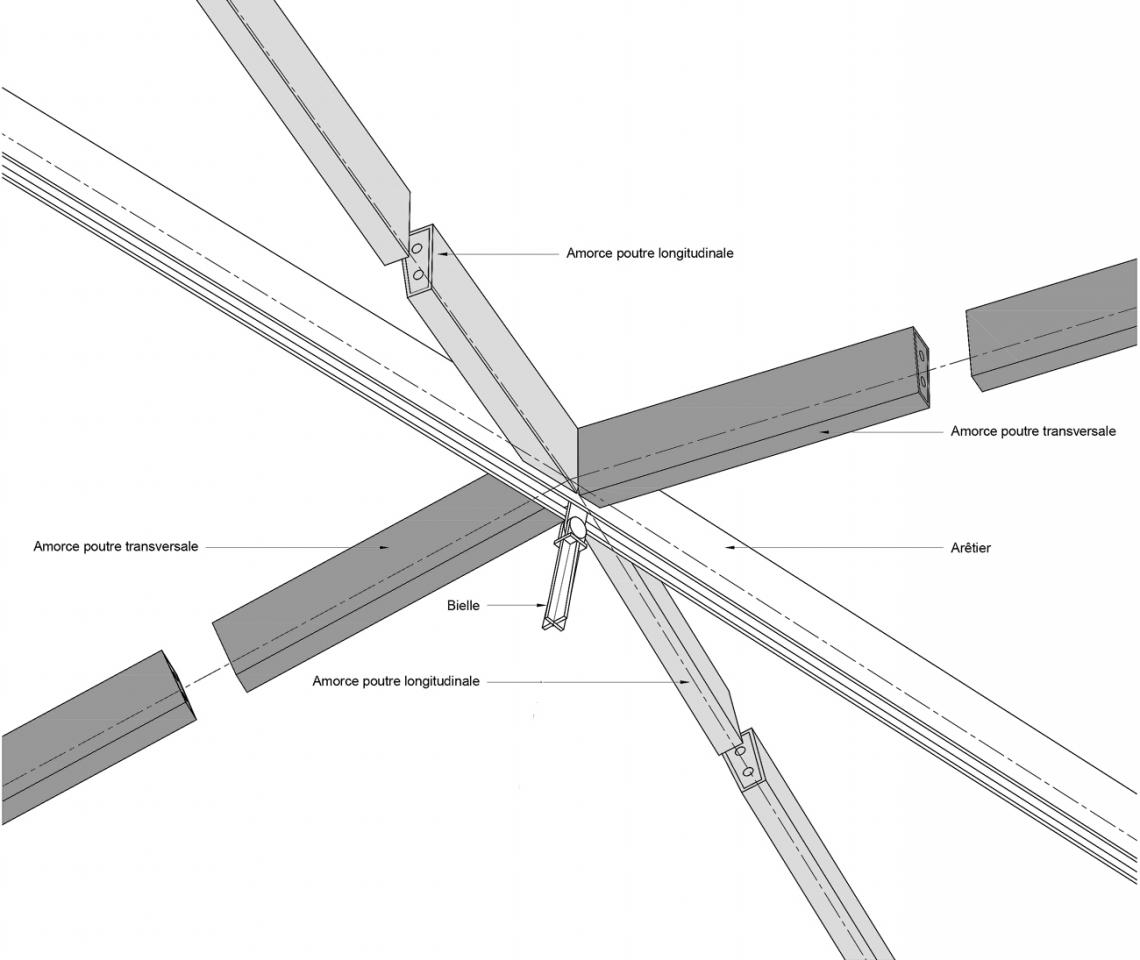 Amorce poutre longitudinale

Amorce poutre transversale

Amorce poutre transversale

Arêtier

Bielle

Amorce poutre longitudinale